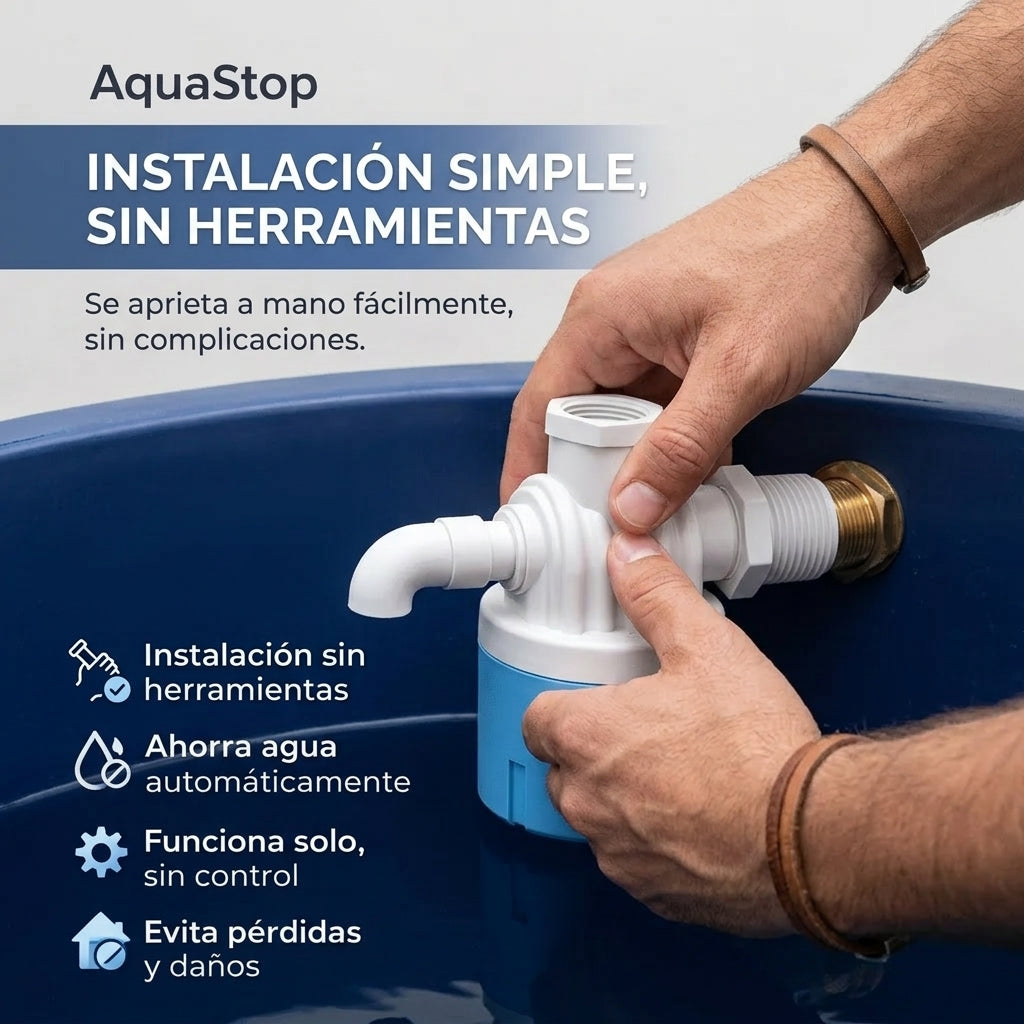 AquaStop

INSTALACIÓN SIMPLE, SIN HERRAMIENTAS

Se aprieta a mano fácilmente, sin complicaciones.

Instalación sin herramientas

Ahorra agua automáticamente

Funciona solo, sin control

Evita pérdidas y daños